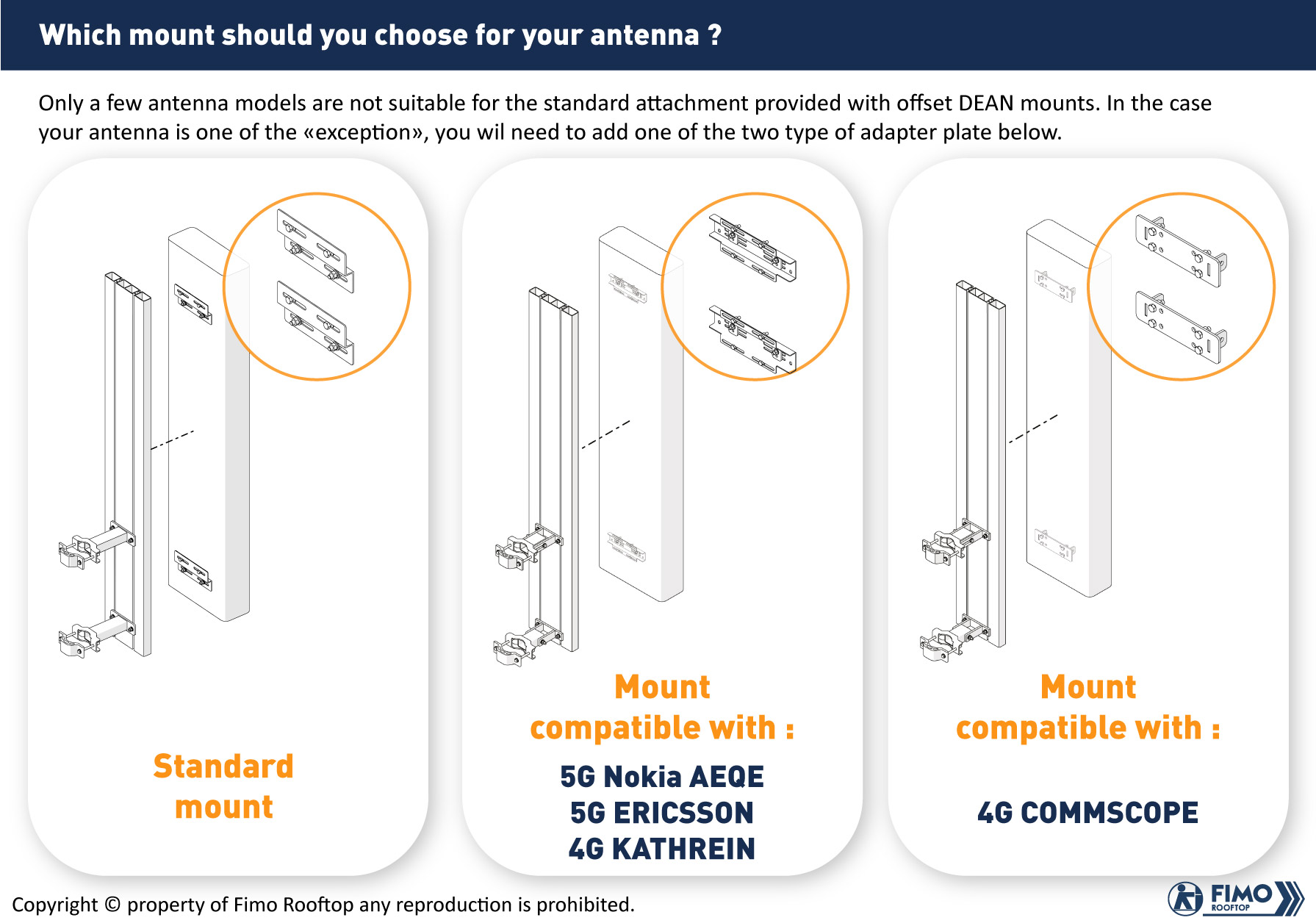 Which mount should you choose for your antenna ?

Only a few antenna models are not suitable for the standard attachment provided with offset DEAN mounts. In the case your antenna is one of the «exception», you wil need to add one of the two type of adapter plate below.

Standard mount

Mount compatible with :

5G Nokia AEQE
5G ERICSSON
4G KATHREIN

Mount compatible with :

4G COMMSCOPE

Copyright © property of Fimo Rooftop any reproduction is prohibited.

FIMO ROOFTOP